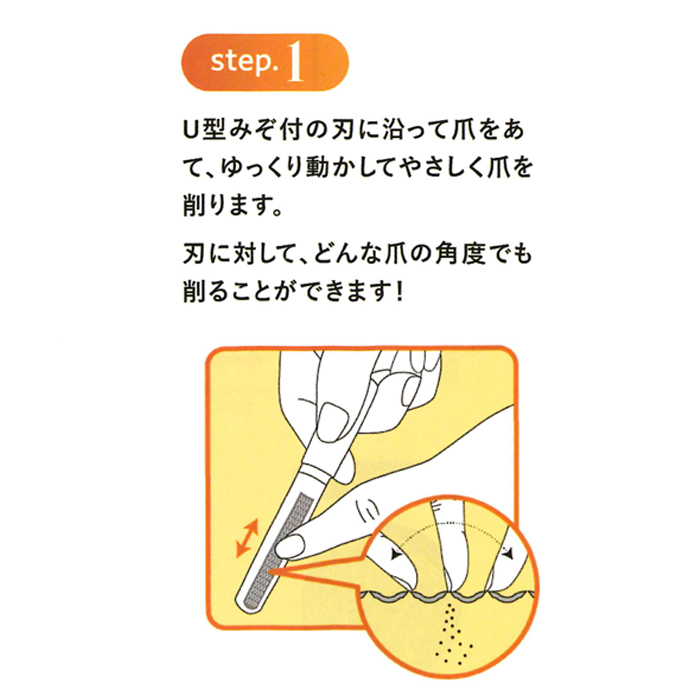 step. 1

U型みぞ付の刃に沿って爪をあて、ゆっくり動かしてやさしく爪を削ります。

刃に対して、どんな爪の角度でも削ることができます！